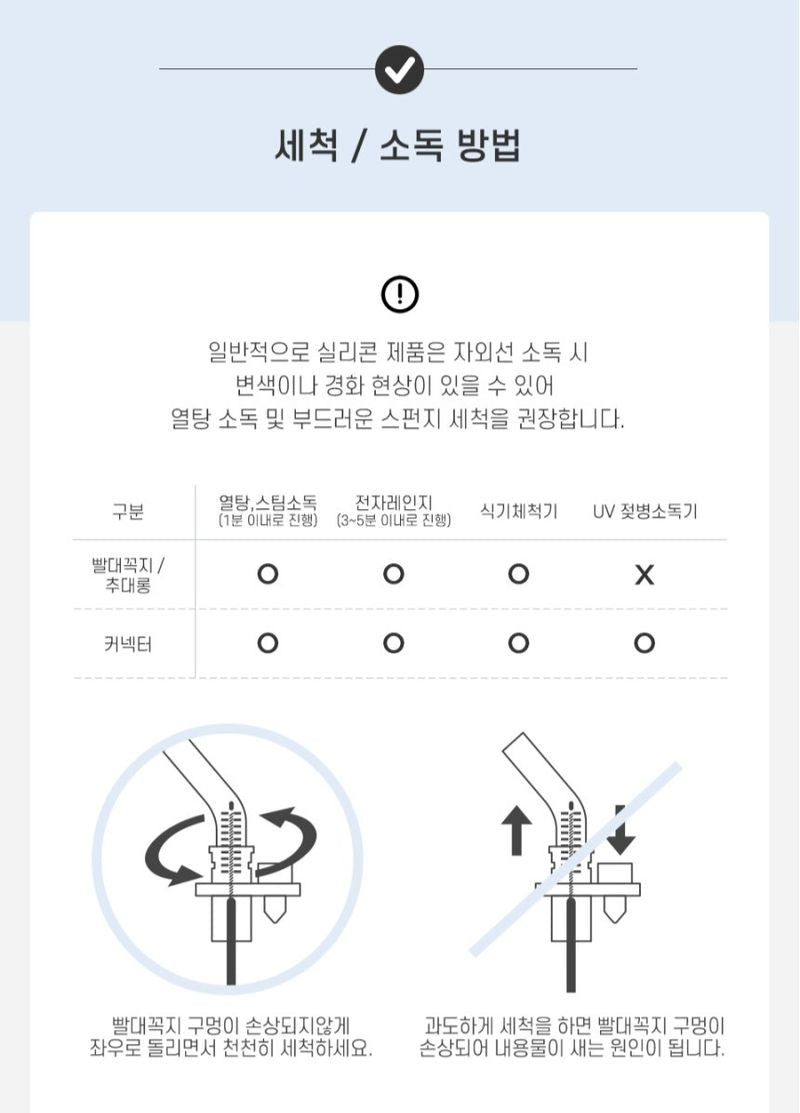 세척 / 소독 방법

일반적으로 실리콘 제품은 자외선 소독 시
변색이나 경화 현상이 있을 수 있어
열탕 소독 및 부드러운 스펀지 세척을 권장합니다.

| 구분 | 열탕,스팀소독 (1분 이내로 진행) | 전자레인지 (3~5분 이내로 진행) | 식기체척기 | UV 젖병소독기 |
|---|---|---|---|---|
| 빨대꼭지 / 추대롱 | O | O | O | X |
| 커넥터 | O | O | O | O |

빨대꼭지 구멍이 손상되지않게 좌우로 돌리면서 천천히 세척하세요.

과도하게 세척을 하면 빨대꼭지 구멍이 손상되어 내용물이 새는 원인이 됩니다.