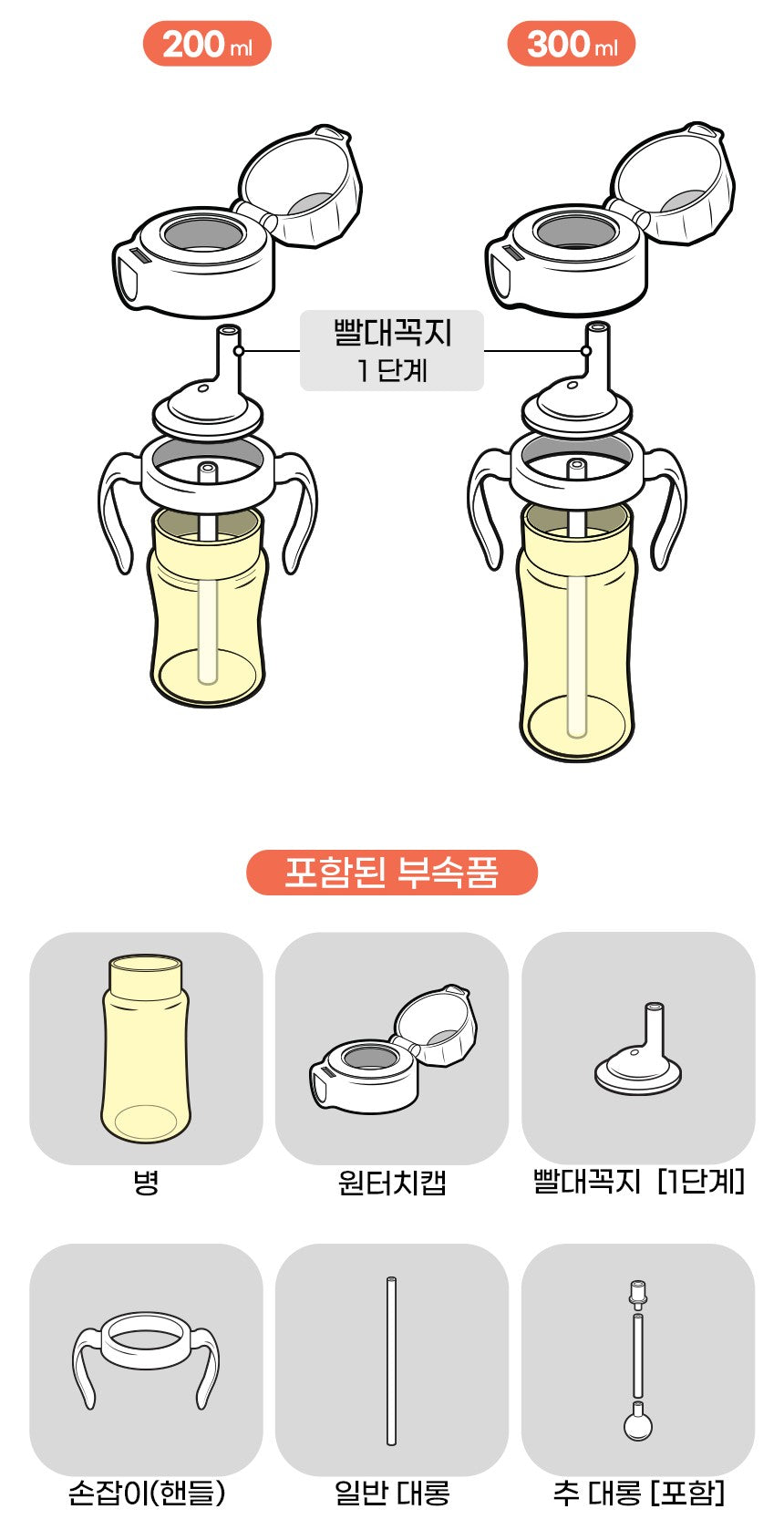 200 ml

300 ml

빨대꼭지
1 단계

포함된 부속품

병

원터치캡

빨대꼭지 [1단계]

손잡이(핸들)

일반 대롱

추 대롱 [포함]