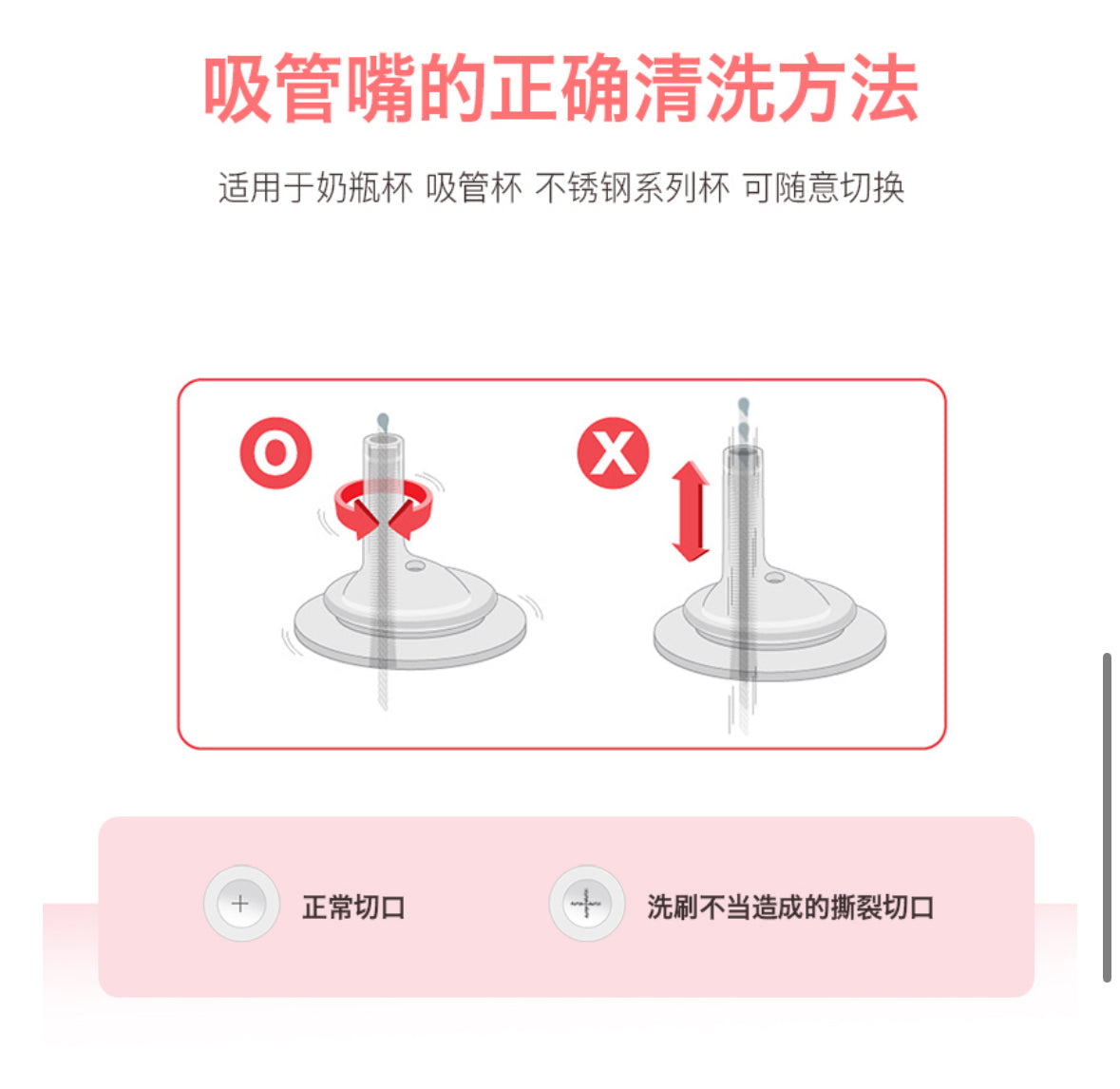 吸管嘴的正确清洗方法

适用于奶瓶杯 吸管杯 不锈钢系列杯 可随意切换

O

X

正常切口

洗刷不当造成的撕裂切口