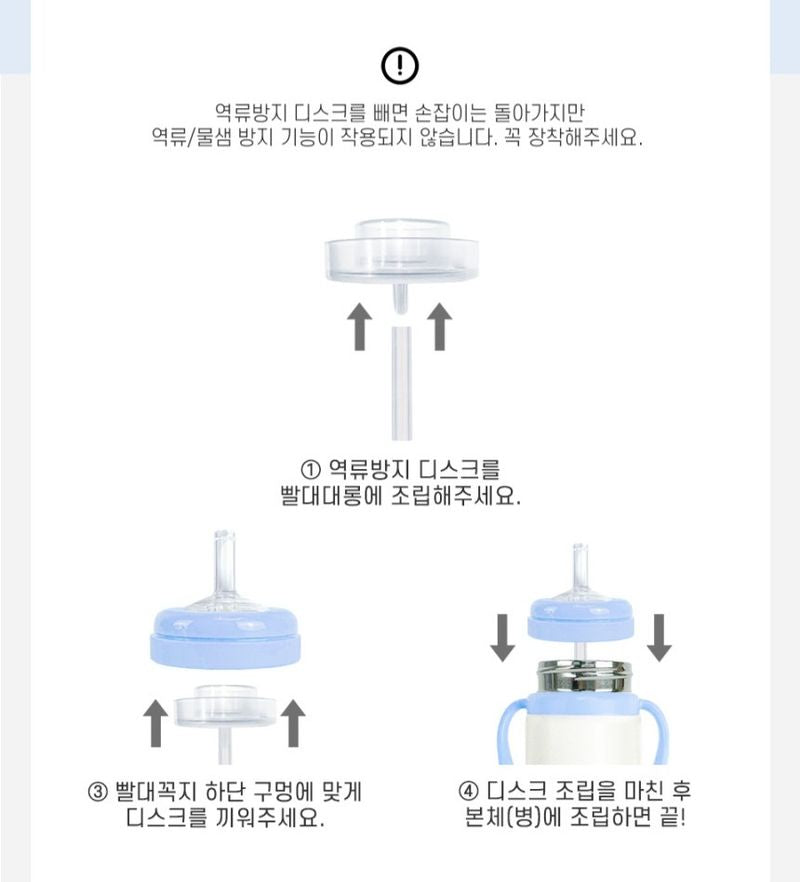 역류방지 디스크를 빼면 손잡이는 돌아가지만
역류/물샘 방지 기능이 작용되지 않습니다. 꼭 장착해주세요.

① 역류방지 디스크를
빨대대롱에 조립해주세요.

③ 빨대꼭지 하단 구멍에 맞게
디스크를 끼워주세요.

④ 디스크 조립을 마친 후
본체(병)에 조립하면 끝!