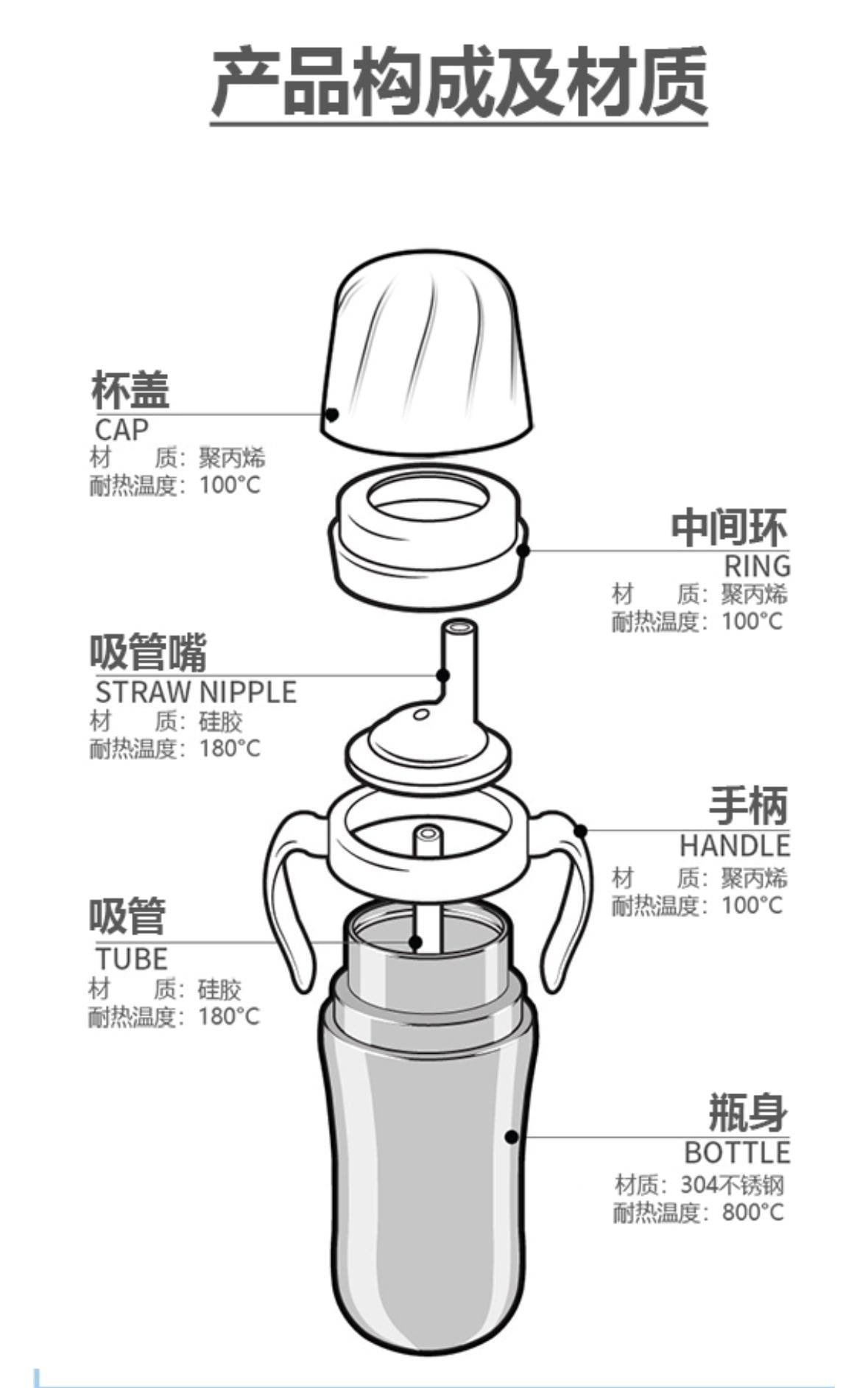 产品构成及材质

杯盖
CAP
材　质：聚丙烯
耐热温度：100°C

中间环
RING
材　质：聚丙烯
耐热温度：100°C

吸管嘴
STRAW NIPPLE
材　质：硅胶
耐热温度：180°C

手柄
HANDLE
材　质：聚丙烯
耐热温度：100°C

吸管
TUBE
材　质：硅胶
耐热温度：180°C

瓶身
BOTTLE
材质：304不锈钢
耐热温度：800°C