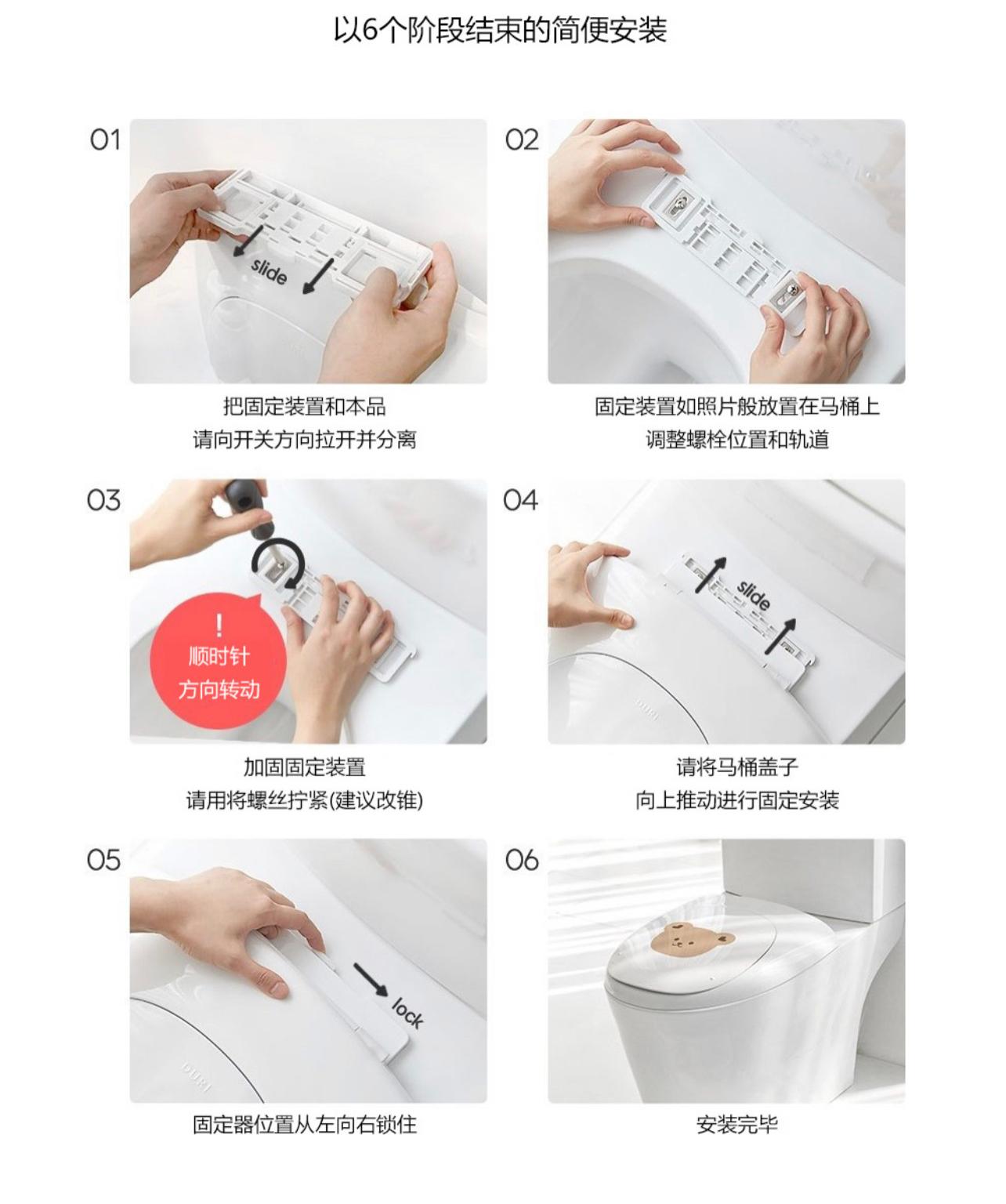 以6个阶段结束的简便安装

01

slide

把固定装置和本品
请向开关方向拉开并分离

02

固定装置如照片般放置在马桶上
调整螺栓位置和轨道

03

!
顺时针
方向转动

加固固定装置
请用将螺丝拧紧(建议改锥)

04

slide

请将马桶盖子
向上推动进行固定安装

05

lock

固定器位置从左向右锁住

06

安装完毕