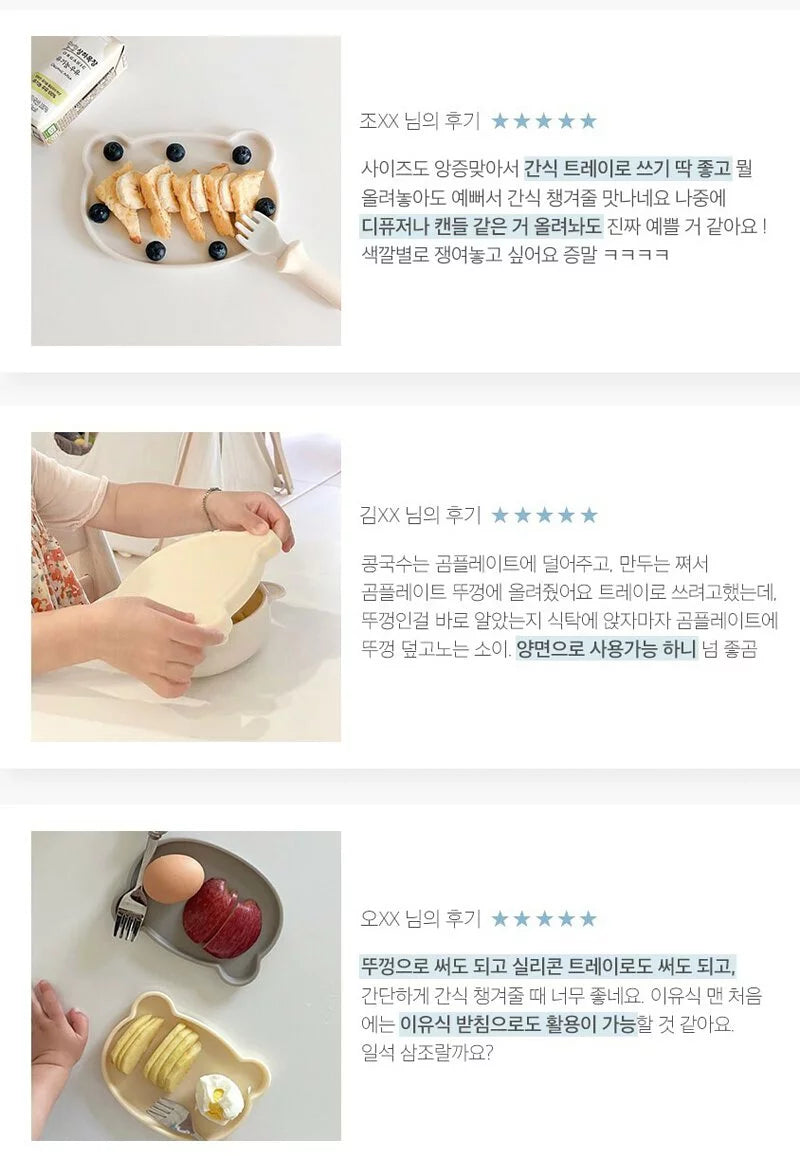 조XX 님의 후기 ★★★★★

사이즈도 앙증맞아서 간식 트레이로 쓰기 딱 좋고 뭘 올려놓아도 예뻐서 간식 챙겨줄 맛나네요 나중에 디퓨저나 캔들 같은 거 올려놔도 진짜 예쁠 거 같아요 ! 색깔별로 쟁여놓고 싶어요 증말 ㅋㅋㅋㅋ

김XX 님의 후기 ★★★★★

콩국수는 곰플레이트에 덜어주고, 만두는 쪄서 곰플레이트 뚜껑에 올려줬어요 트레이로 쓰려고했는데, 뚜껑인걸 바로 알았는지 식탁에 앉자마자 곰플레이트에 뚜껑 덮고노는 소이. 양면으로 사용가능 하니 넘 좋곰

오XX 님의 후기 ★★★★★

뚜껑으로 써도 되고 실리콘 트레이로도 써도 되고, 간단하게 간식 챙겨줄 때 너무 좋네요. 이유식 맨 처음에는 이유식 받침으로도 활용이 가능할 것 같아요. 일석 삼조랄까요?