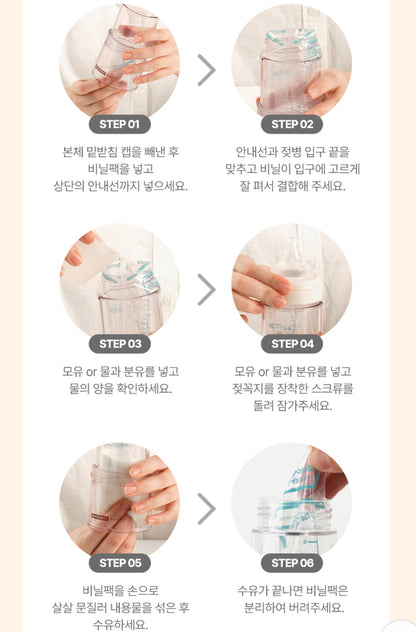 STEP 01

본체 밑받침 캡을 빼낸 후
비닐팩을 넣고
상단의 안내선까지 넣으세요.

STEP 02

안내선과 젖병 입구 끝을
맞추고 비닐이 입구에 고르게
잘 펴서 결합해 주세요.

STEP 03

모유 or 물과 분유를 넣고
물의 양을 확인하세요.

STEP 04

모유 or 물과 분유를 넣고
젖꼭지를 장착한 스크류를
돌려 잠가주세요.

STEP 05

비닐팩을 손으로
살살 문질러 내용물을 섞은 후
수유하세요.

STEP 06

수유가 끝나면 비닐팩은
분리하여 버려주세요.